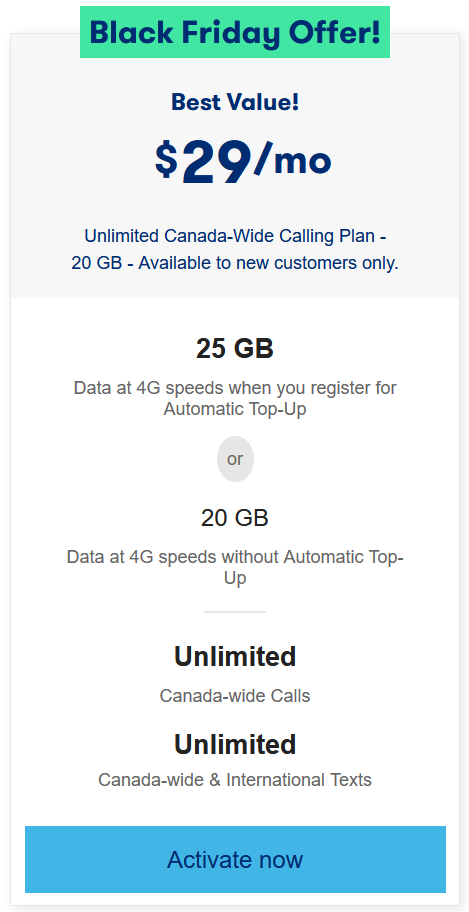 Black Friday Offer!

Best Value!

$29/mo

Unlimited Canada-Wide Calling Plan - 20 GB - Available to new customers only.

25 GB

Data at 4G speeds when you register for Automatic Top-Up

or

20 GB

Data at 4G speeds without Automatic Top-Up

Unlimited

Canada-wide Calls

Unlimited

Canada-wide & International Texts

Activate now