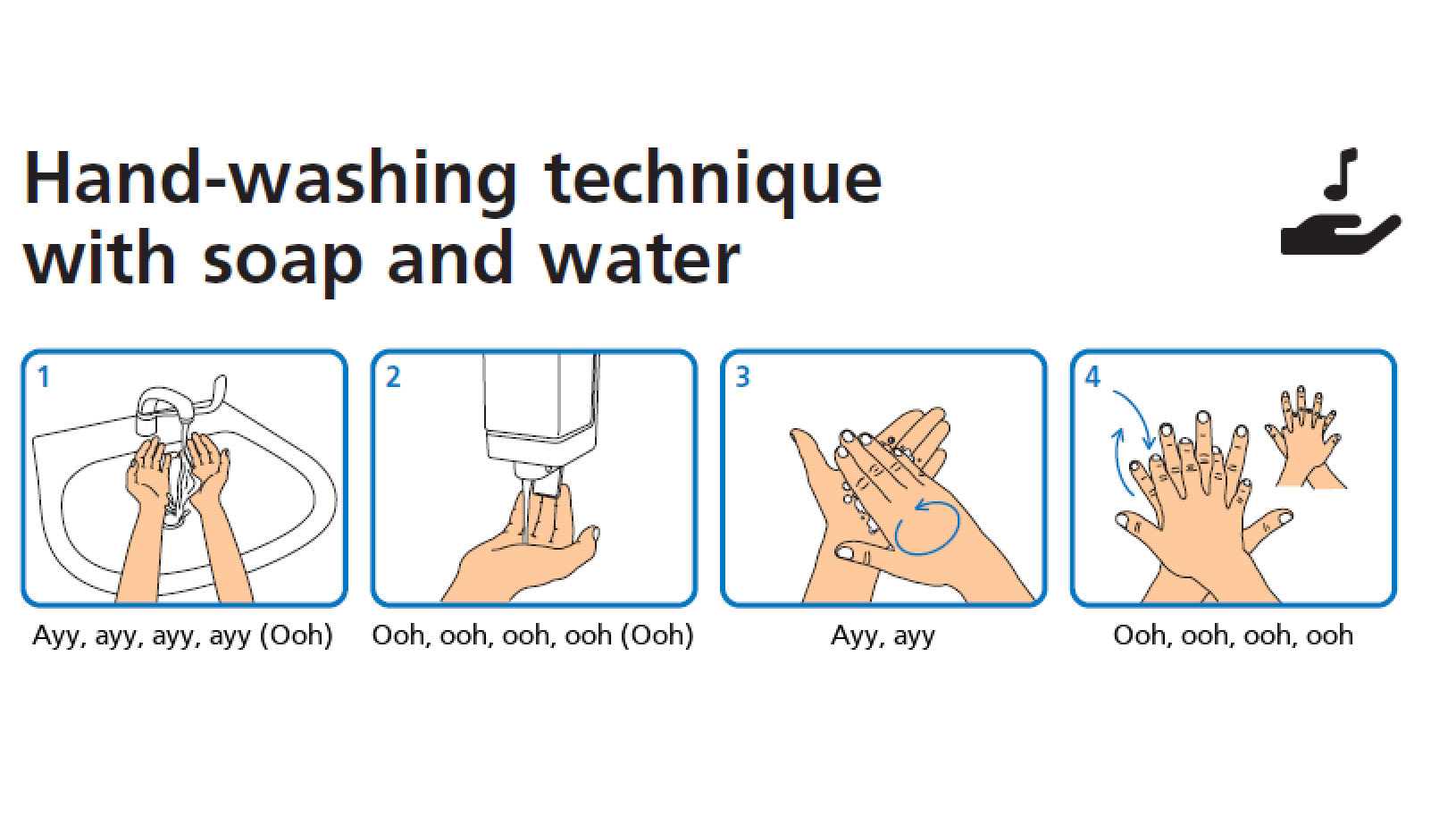 Hand-washing technique with soap and water

1

Ayy, ayy, ayy, ayy (Ooh)

2

Ooh, ooh, ooh, ooh (Ooh)

3

Ayy, ayy

4

Ooh, ooh, ooh, ooh