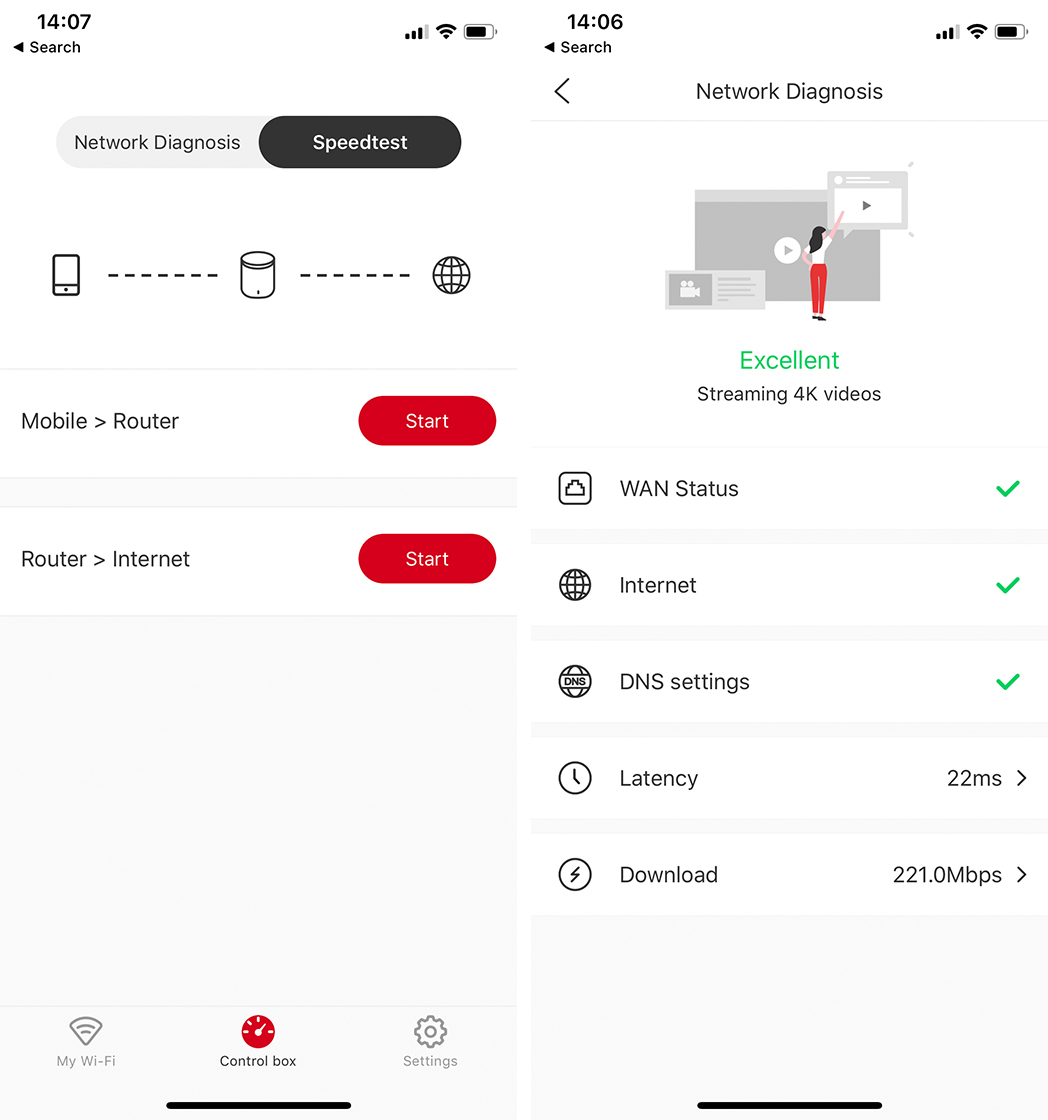 14:07
◀ Search

Network Diagnosis
Speedtest

Mobile > Router
Start

Router > Internet
Start

My Wi-Fi
Control box
Settings

14:06
◀ Search

Network Diagnosis

Excellent
Streaming 4K videos

WAN Status

Internet

DNS
DNS settings

Latency
22ms

Download
221.0Mbps