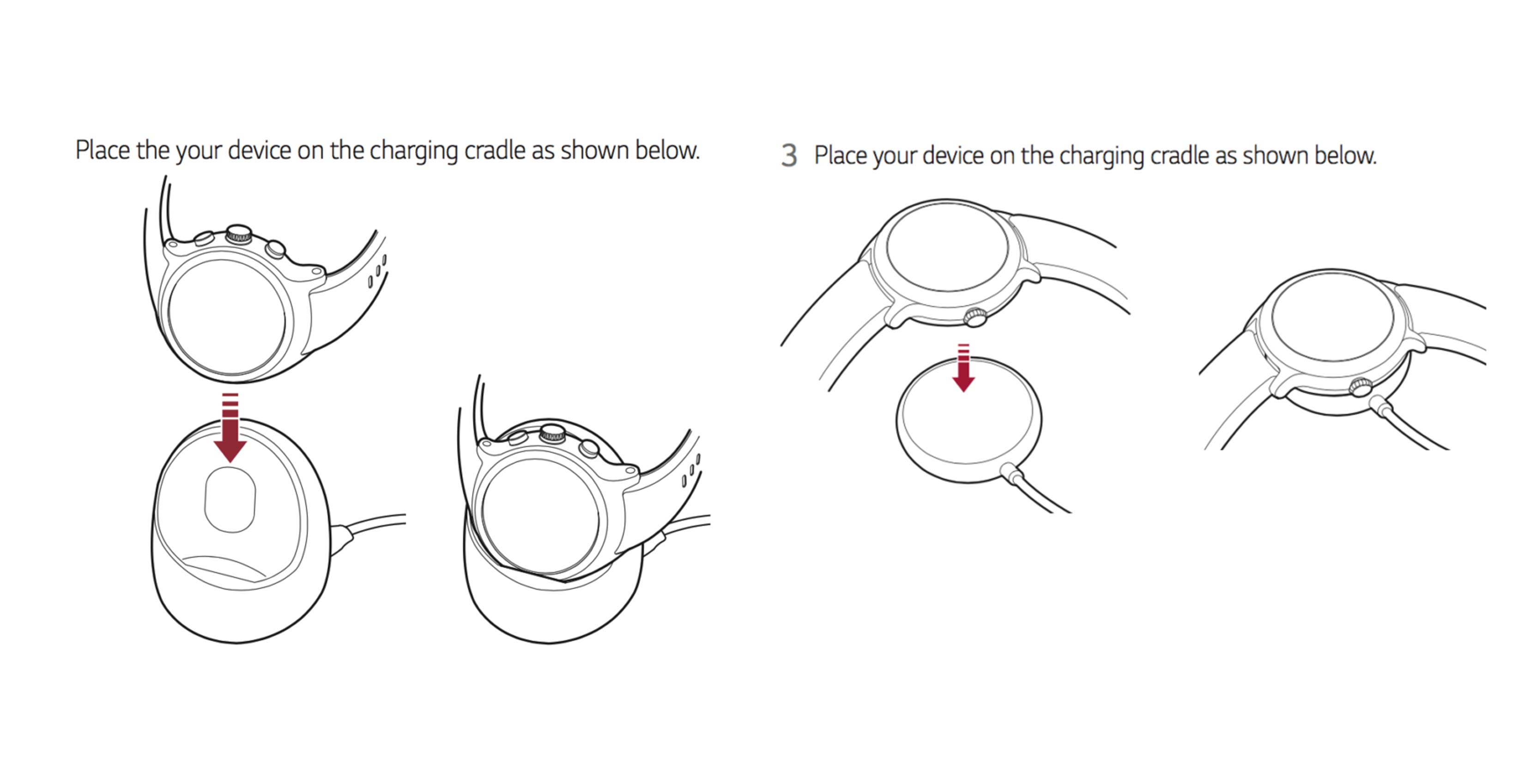 Place the your device on the charging cradle as shown below.

3 Place your device on the charging cradle as shown below.